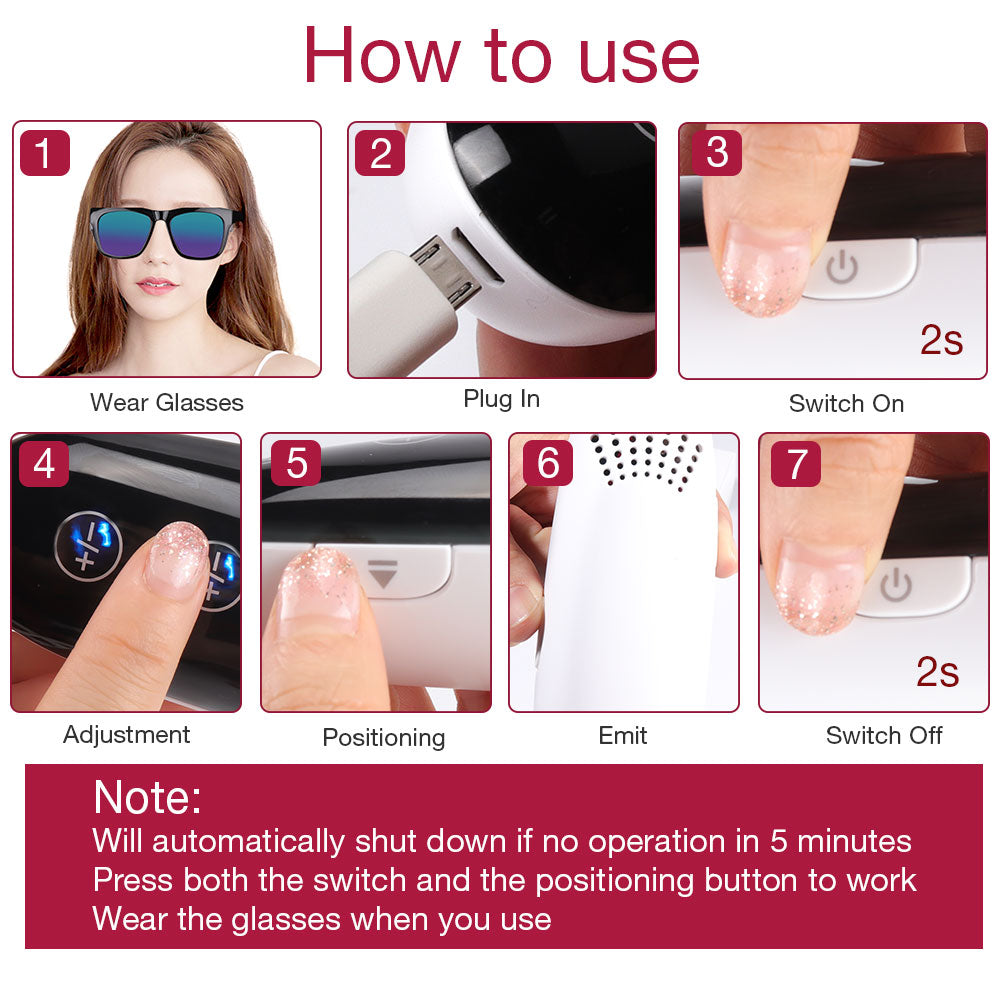 How to use

1
Wear Glasses

2
Plug In

3
2s
Switch On

4
Adjustment

5
Positioning

6
Emit

7
2s
Switch Off

Note:
Will automatically shut down if no operation in 5 minutes
Press both the switch and the positioning button to work
Wear the glasses when you use