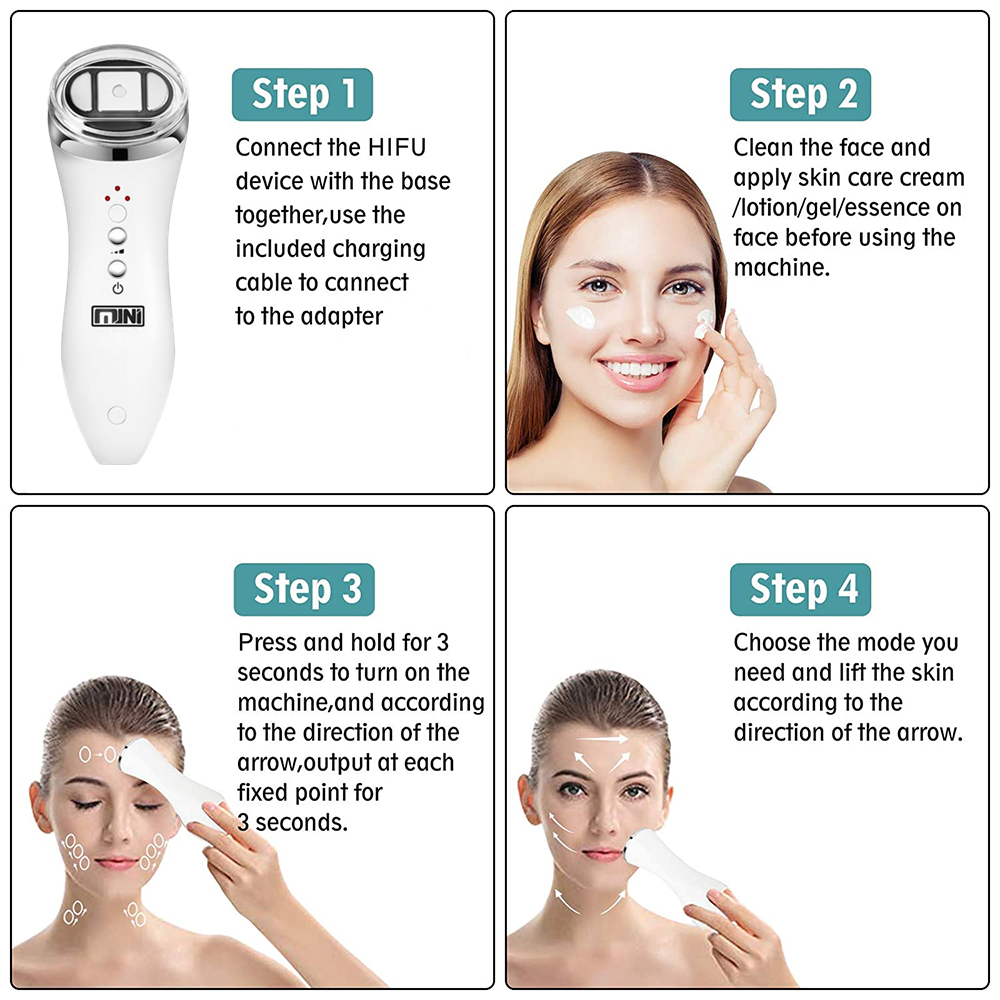 MINI

Step 1

Connect the HIFU device with the base together,use the included charging cable to cannect to the adapter

Step 2

Clean the face and apply skin care cream /lotion/gel/essence on face before using the machine.

Step 3

Press and hold for 3 seconds to turn on the machine,and according to the direction of the arrow,output at each fixed point for 3 seconds.

Step 4

Choose the mode you need and lift the skin according to the direction of the arrow.