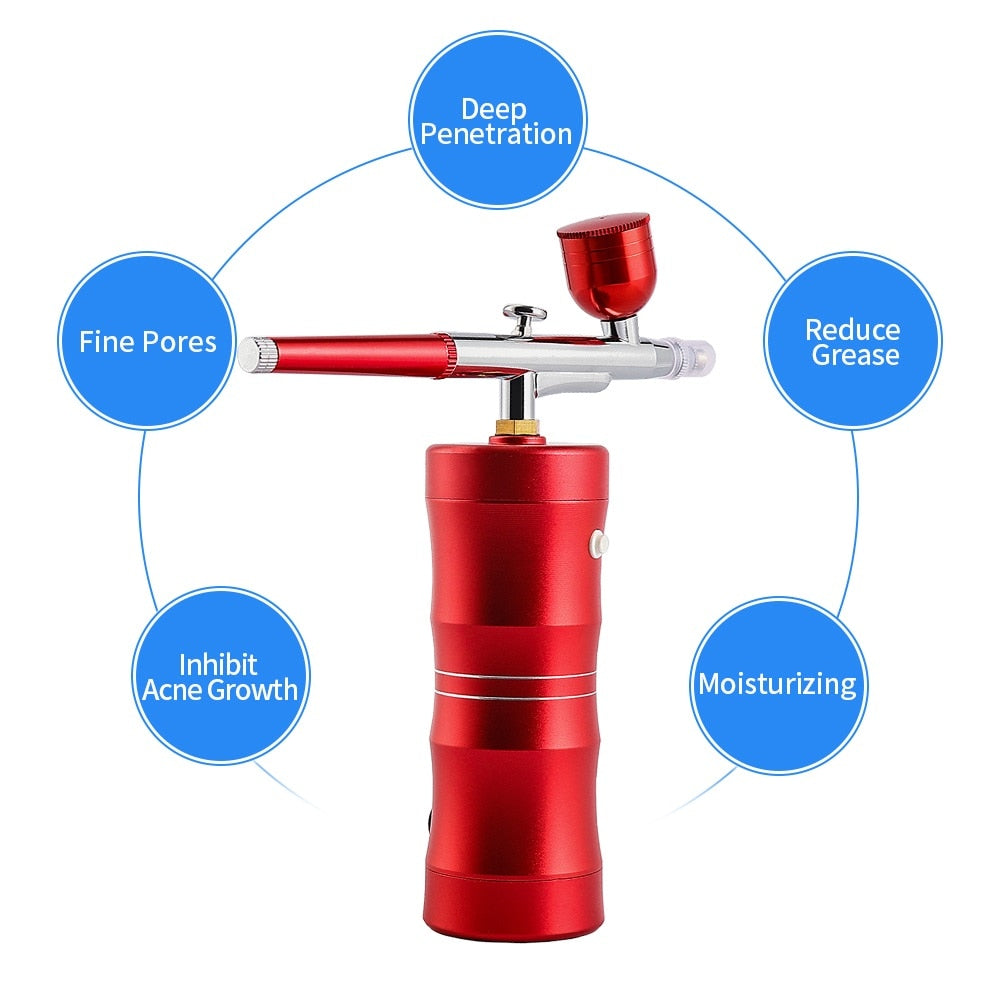 Deep Penetration

Fine Pores

Reduce Grease

Inhibit Acne Growth

Moisturizing